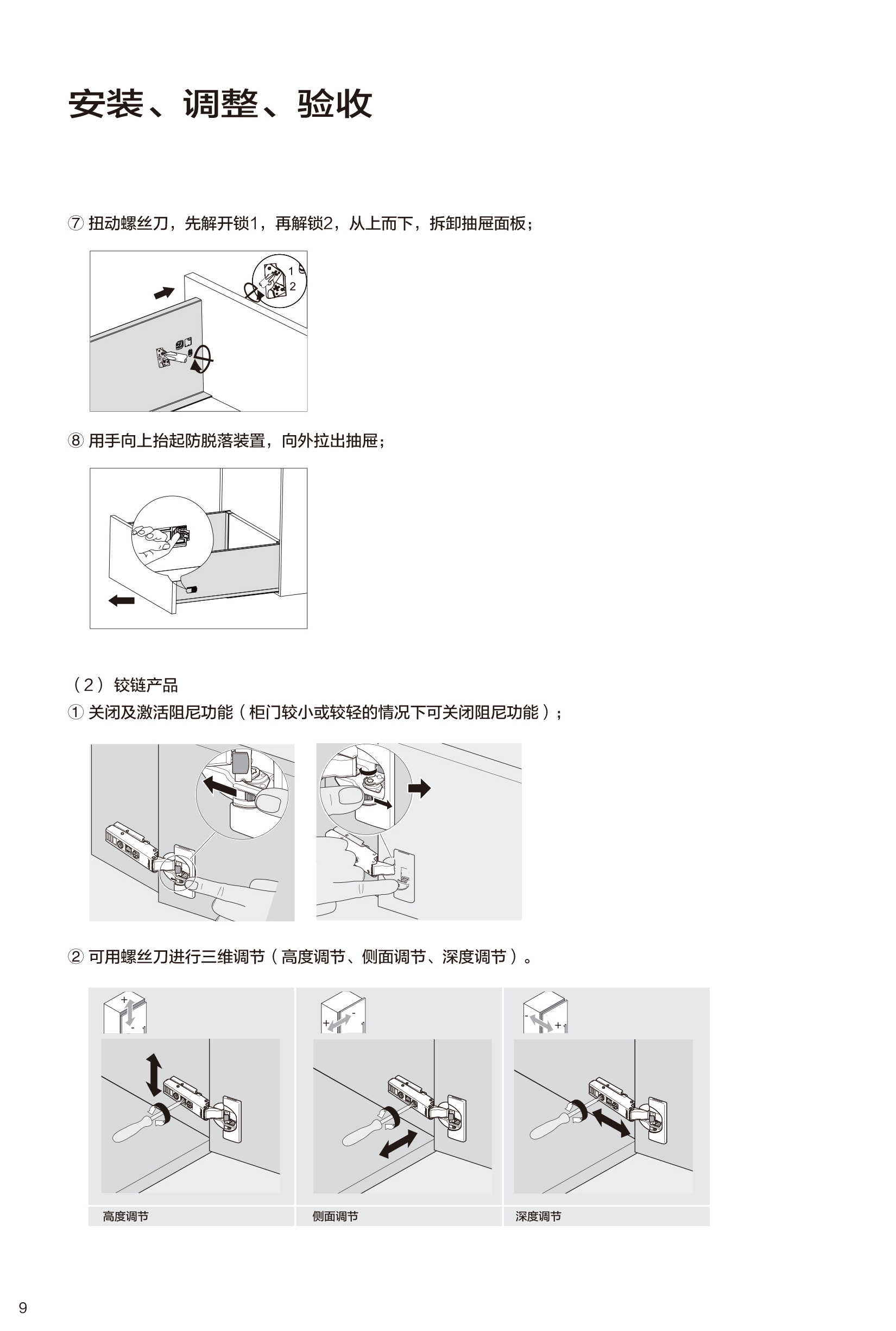 安装、调整、验收

⑦ 扭动螺丝刀，先解开锁1，再解锁2，从上而下，拆卸抽屉面板；

1
2

⑧ 用手向上抬起防脱落装置，向外拉出抽屉；

（2）铰链产品

① 关闭及激活阻尼功能（柜门较小或较轻的情况下可关闭阻尼功能）；

② 可用螺丝刀进行三维调节（高度调节、侧面调节、深度调节）。

+
-
+
-
-
+

高度调节

侧面调节

深度调节

9